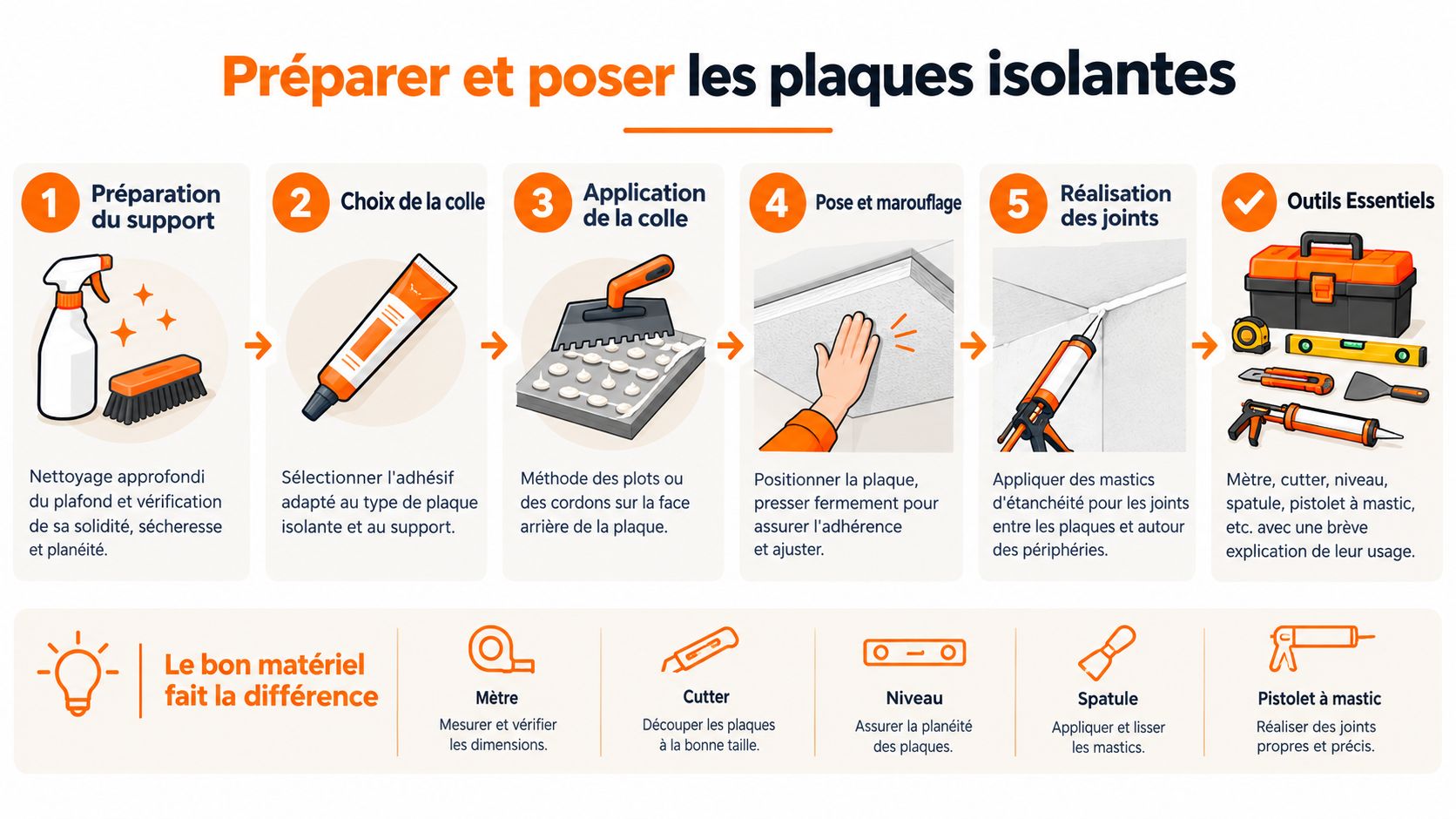 Préparer et poser les plaques isolantes

1 Préparation du support

Nettoyage approfondi du plafond et vérification de sa solidité, sécheresse et planéité.

2 Choix de la colle

Sélectionner l'adhésif adapté au type de plaque isolante et au support.

3 Application de la colle

Méthode des plots ou des cordons sur la face arrière de la plaque.

4 Pose et marouflage

Positionner la plaque, presser fermement pour assurer l'adhérence et ajuster.

5 Réalisation des joints

Appliquer des mastics d'étanchéité pour les joints entre les plaques et autour des périphéries.

Outils Essentiels

Mètre, cutter, niveau, spatule, pistolet à mastic, etc. avec une brève explication de leur usage.

Le bon matériel fait la différence

Mètre
Mesurer et vérifier les dimensions.

Cutter
Découper les plaques à la bonne taille.

Niveau
Assurer la planéité des plaques.

Spatule
Appliquer et lisser les mastics.

Pistolet à mastic
Réaliser des joints propres et précis.