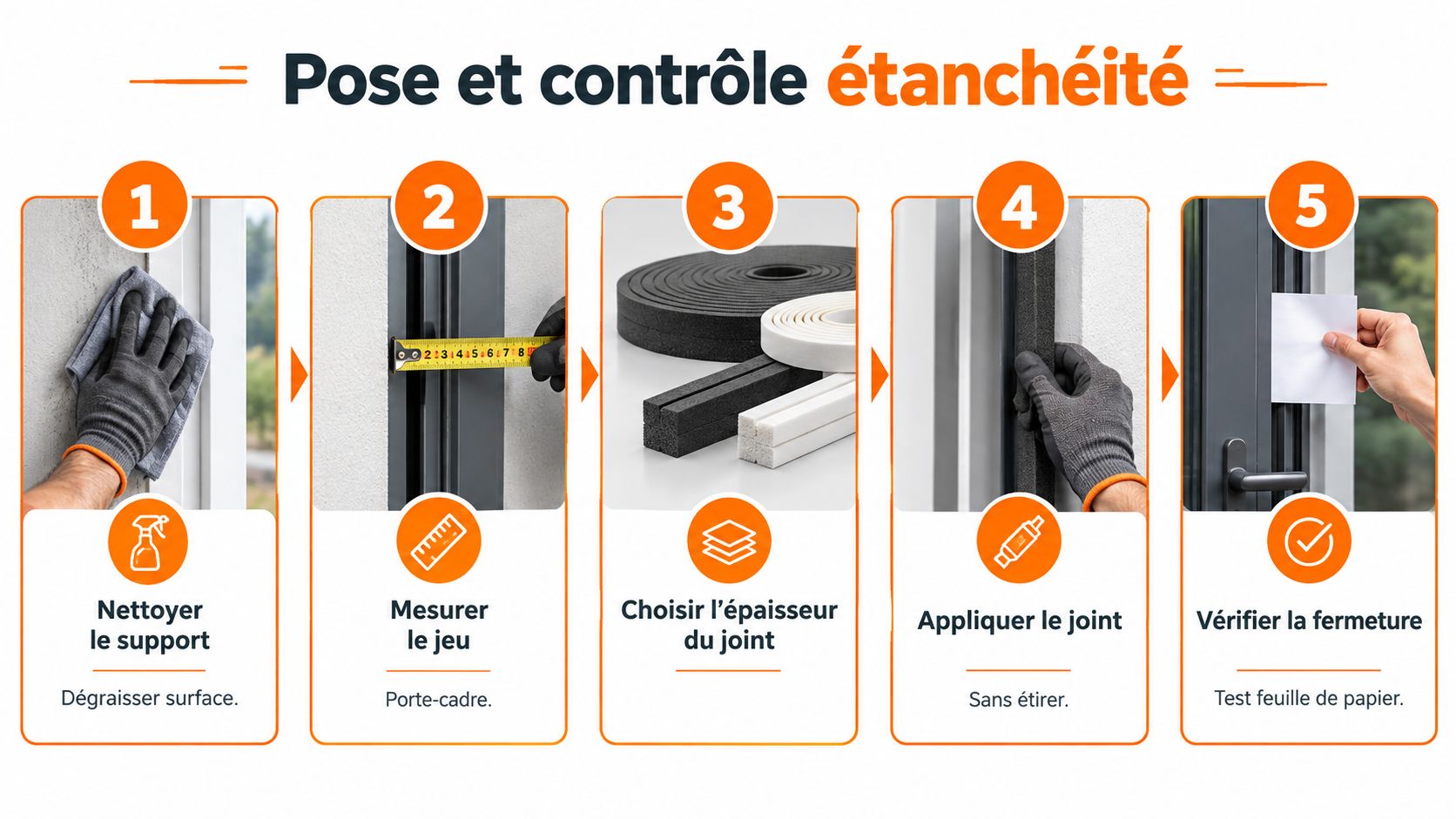 Pose et contrôle étanchéité

1

Nettoyer le support

Dégraisser surface.

2

2 3 4 5 6 7 8

Mesurer le jeu

Porte-cadre.

3

Choisir l'épaisseur du joint

4

Appliquer le joint

Sans étirer.

5

Vérifier la fermeture

Test feuille de papier.